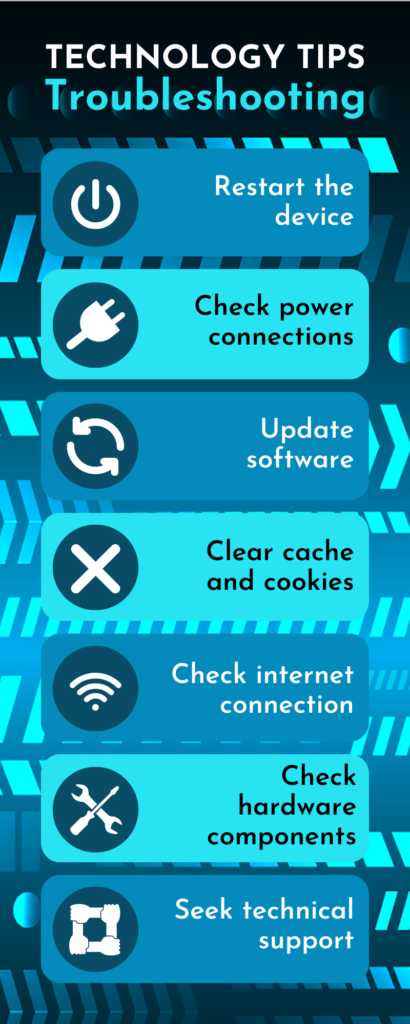 TECHNOLOGY TIPS
Troubleshooting

Restart the device

Check power connections

Update software

Clear cache and cookies

Check internet connection

Check hardware components

Seek technical support